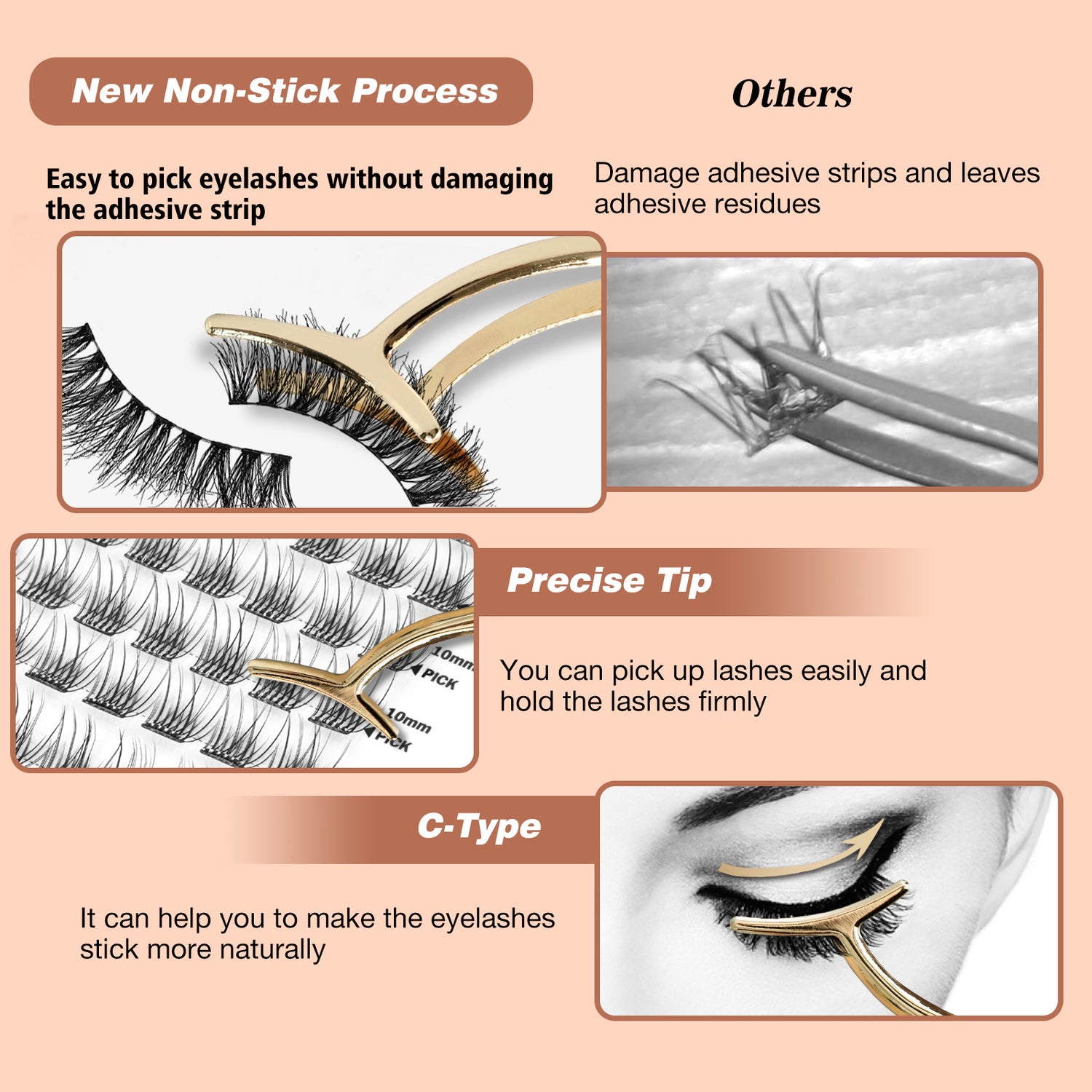 New Non-Stick Process

Others

Easy to pick eyelashes without damaging the adhesive strip

Damage adhesive strips and leaves adhesive residues

10mm
PICK
10mm
PICK

Precise Tip

You can pick up lashes easily and hold the lashes firmly

C-Type

It can help you to make the eyelashes stick more naturally