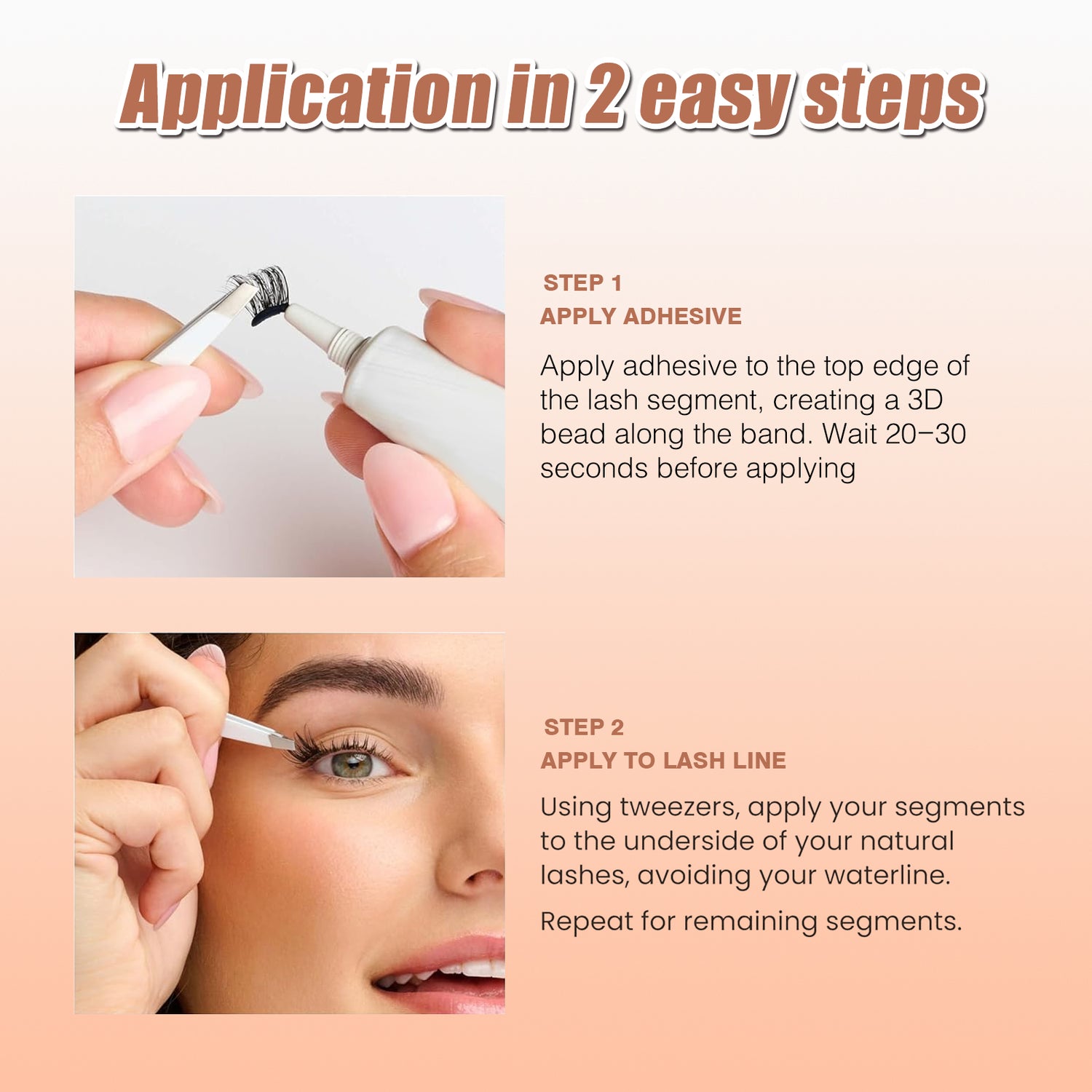 Application in 2 easy steps

STEP 1
APPLY ADHESIVE

Apply adhesive to the top edge of the lash segment, creating a 3D bead along the band. Wait 20–30 seconds before applying

STEP 2
APPLY TO LASH LINE

Using tweezers, apply your segments to the underside of your natural lashes, avoiding your waterline.

Repeat for remaining segments.