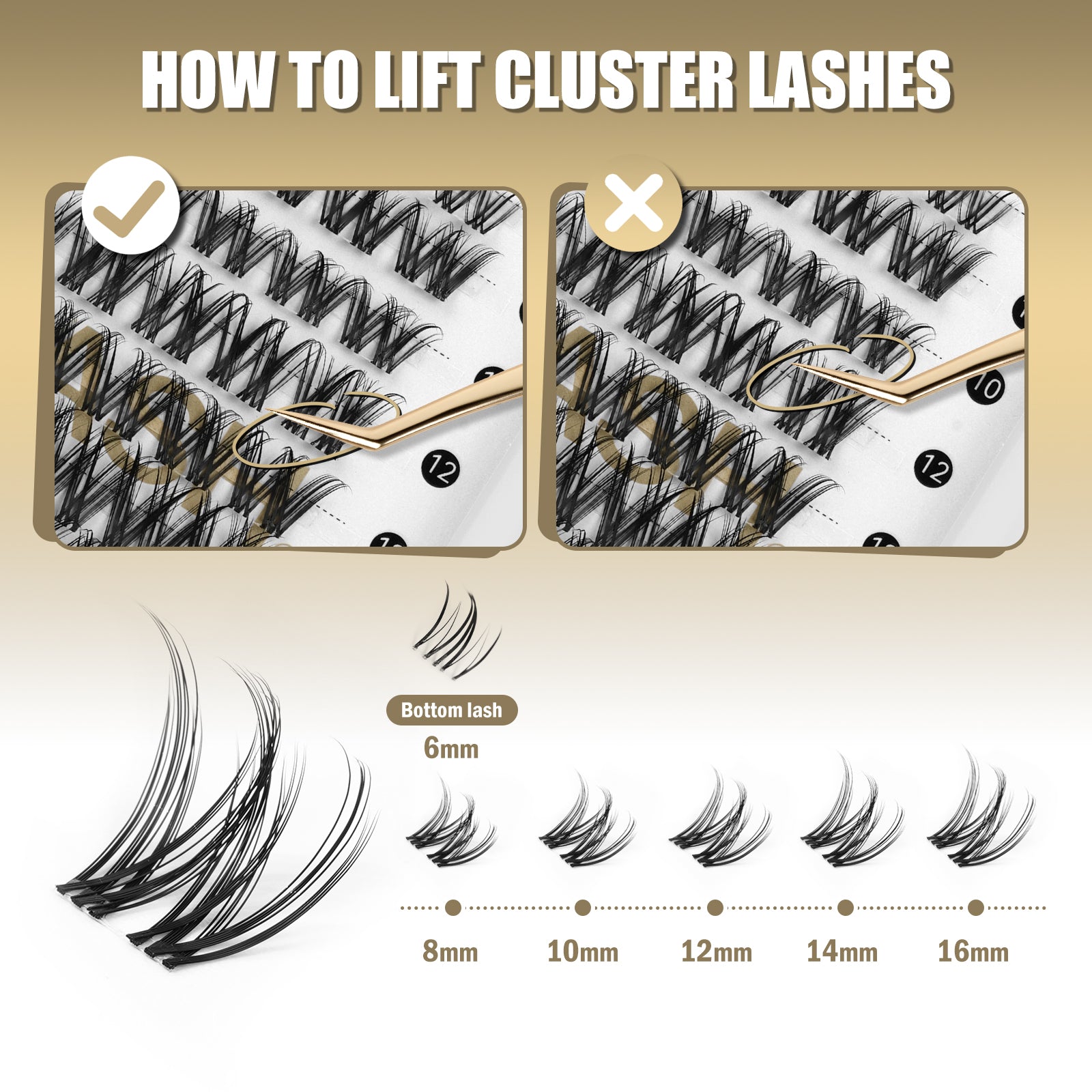 HOW TO LIFT CLUSTER LASHES

12

10

12

Bottom lash

6mm

8mm

10mm

12mm

14mm

16mm