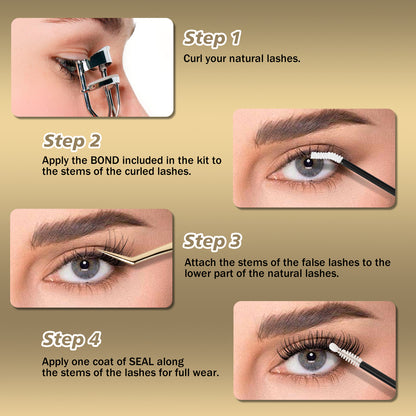 Step 1
Curl your natural lashes.

Step 2
Apply the BOND included in the kit to the stems of the curled lashes.

Step 3
Attach the stems of the false lashes to the lower part of the natural lashes.

Step 4
Apply one coat of SEAL along the stems of the lashes for full wear.