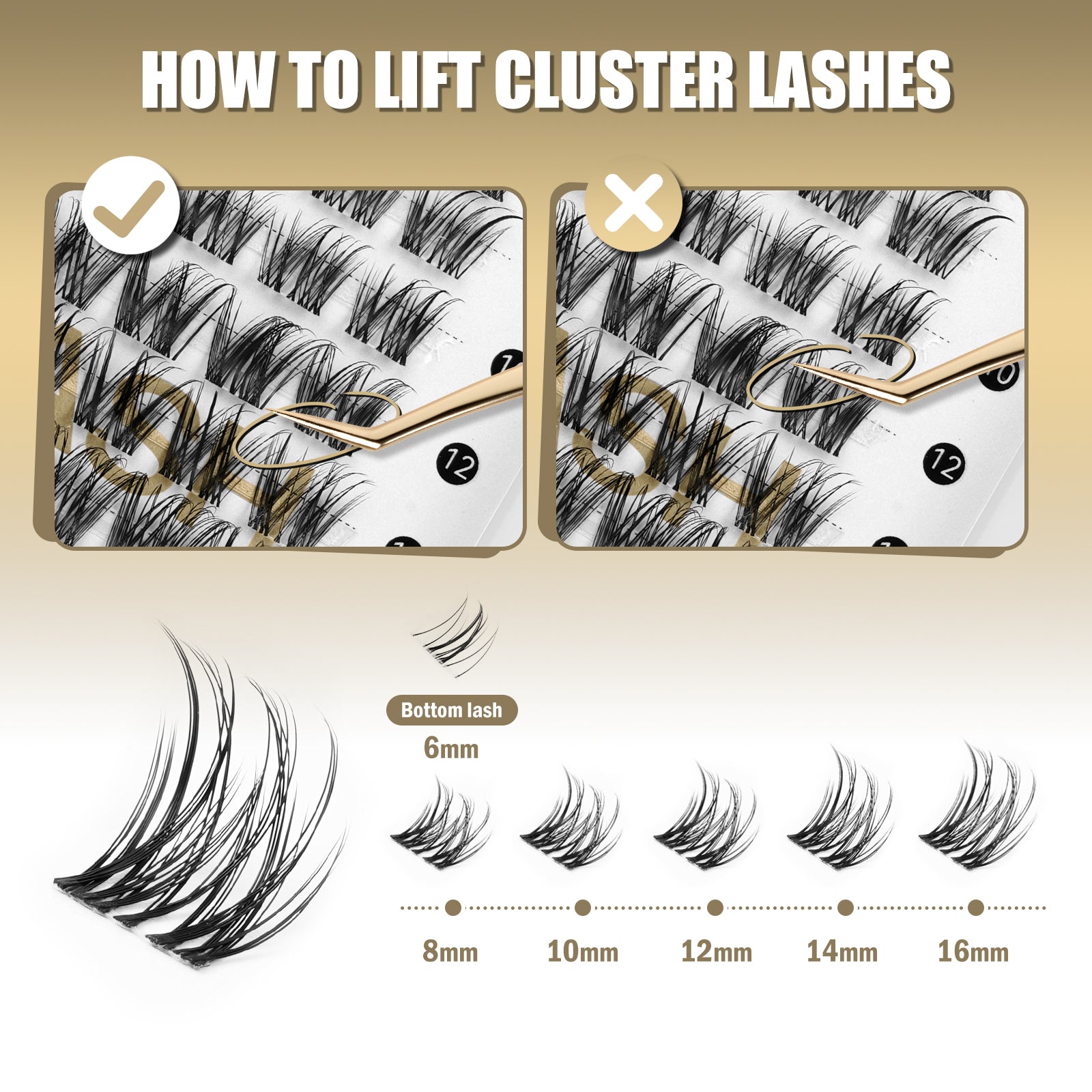 HOW TO LIFT CLUSTER LASHES

12

12

Bottom lash

6mm

8mm

10mm

12mm

14mm

16mm